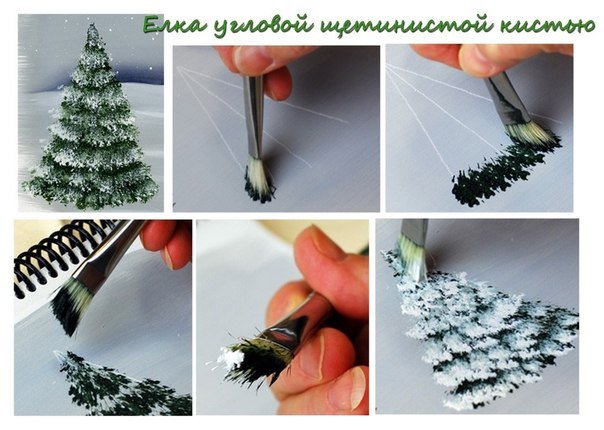 Елка угловой щетинистой кистью